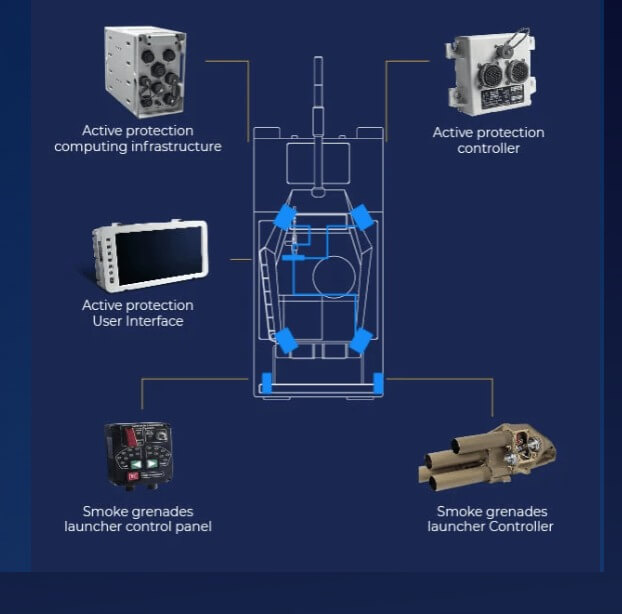 Active protection computing infrastructure

Active protection controller

Active protection User Interface

Smoke grenades launcher control panel

Smoke grenades launcher Controller